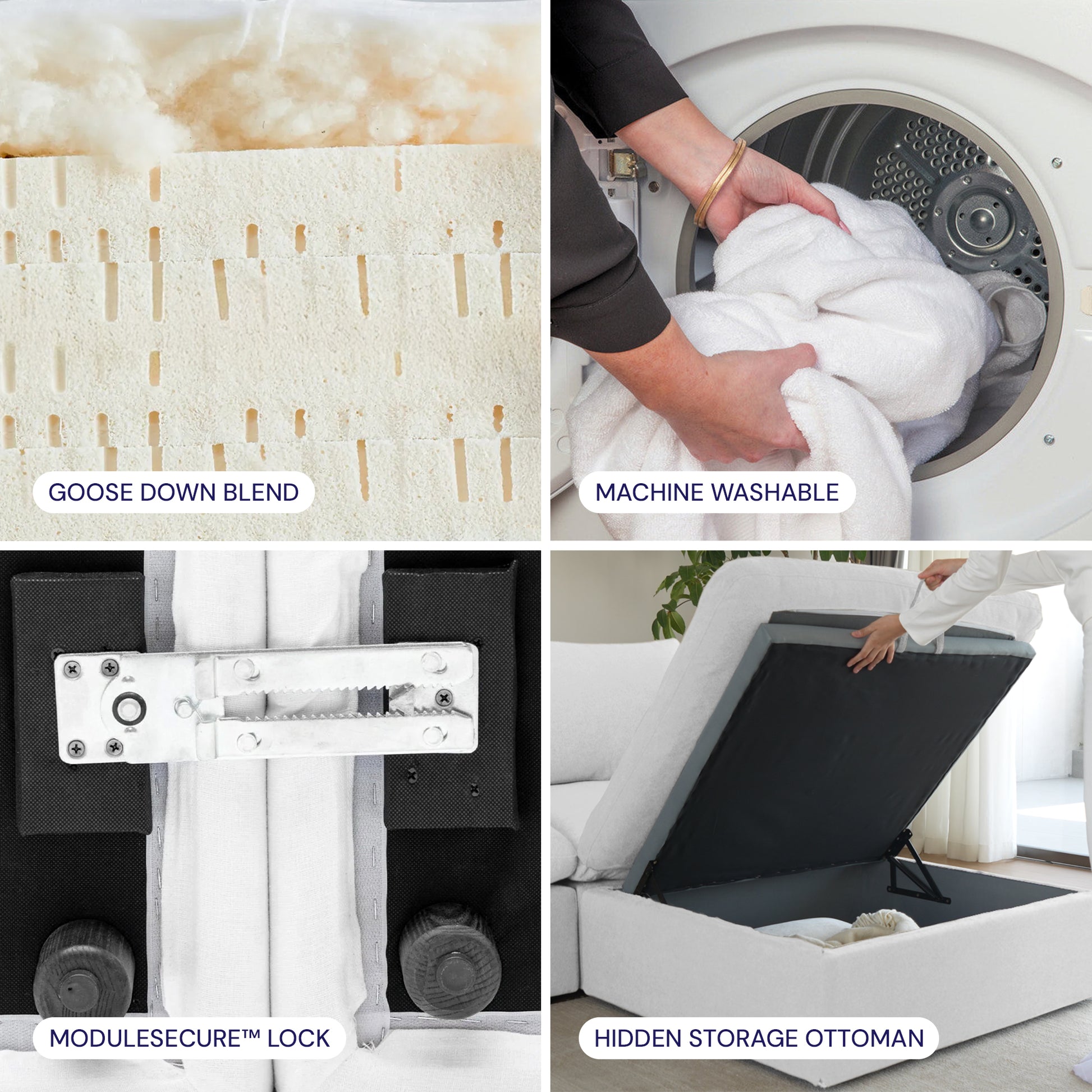 GOOSE DOWN BLEND

MACHINE WASHABLE

MODULESECURE™ LOCK

HIDDEN STORAGE OTTOMAN